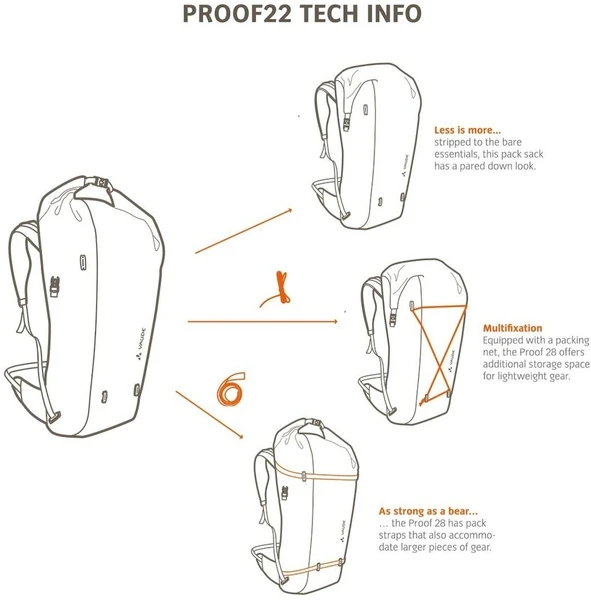 PROOF22 TECH INFO

VAUDE

VAUDE

Less is more...
stripped to the bare essentials, this pack sack has a pared down look.

VAUDE

Multifixation
Equipped with a packing net, the Proof 28 offers additional storage space for lightweight gear.

VAUDE

As strong as a bear...
... the Proof 28 has pack straps that also accommodate larger pieces of gear.